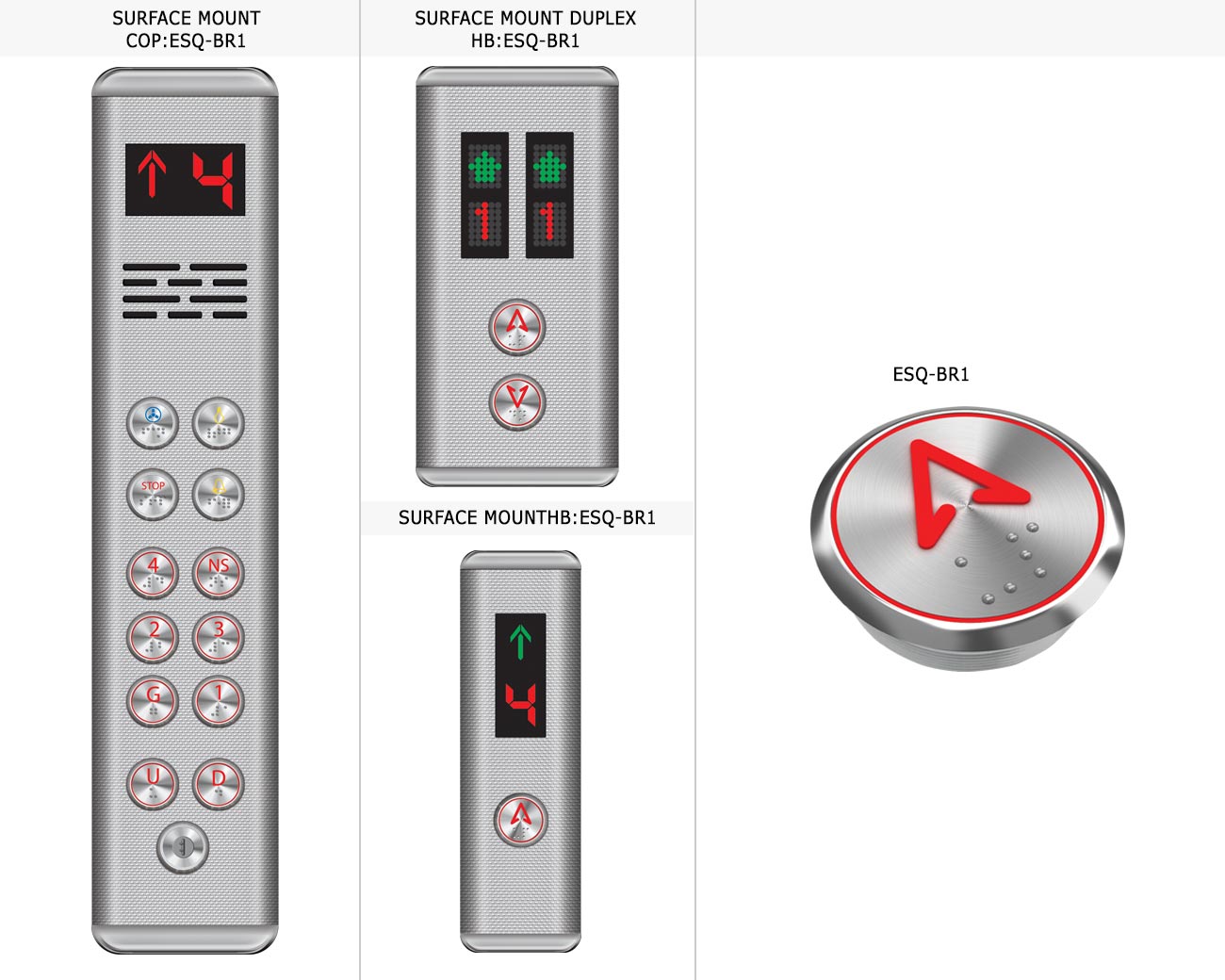 SURFACE MOUNT
COP:ESQ-BR1

4

STOP

4 NS

2 3

G 1

U D

SURFACE MOUNT DUPLEX
HB:ESQ-BR1

1 1

SURFACE MOUNTHB:ESQ-BR1

4

ESQ-BR1